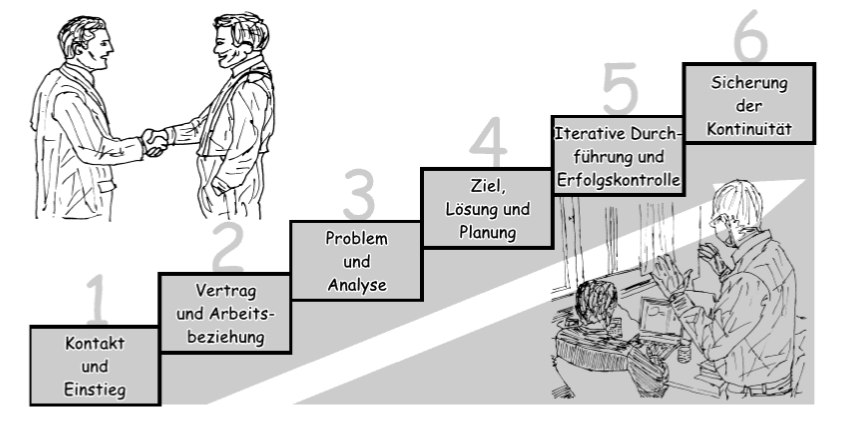 1
Kontakt und Einstieg

2
Vertrag und Arbeitsbeziehung

3
Problem und Analyse

4
Ziel, Lösung und Planung

5
Iterative Durchführung und Erfolgskontrolle

6
Sicherung der Kontinuität